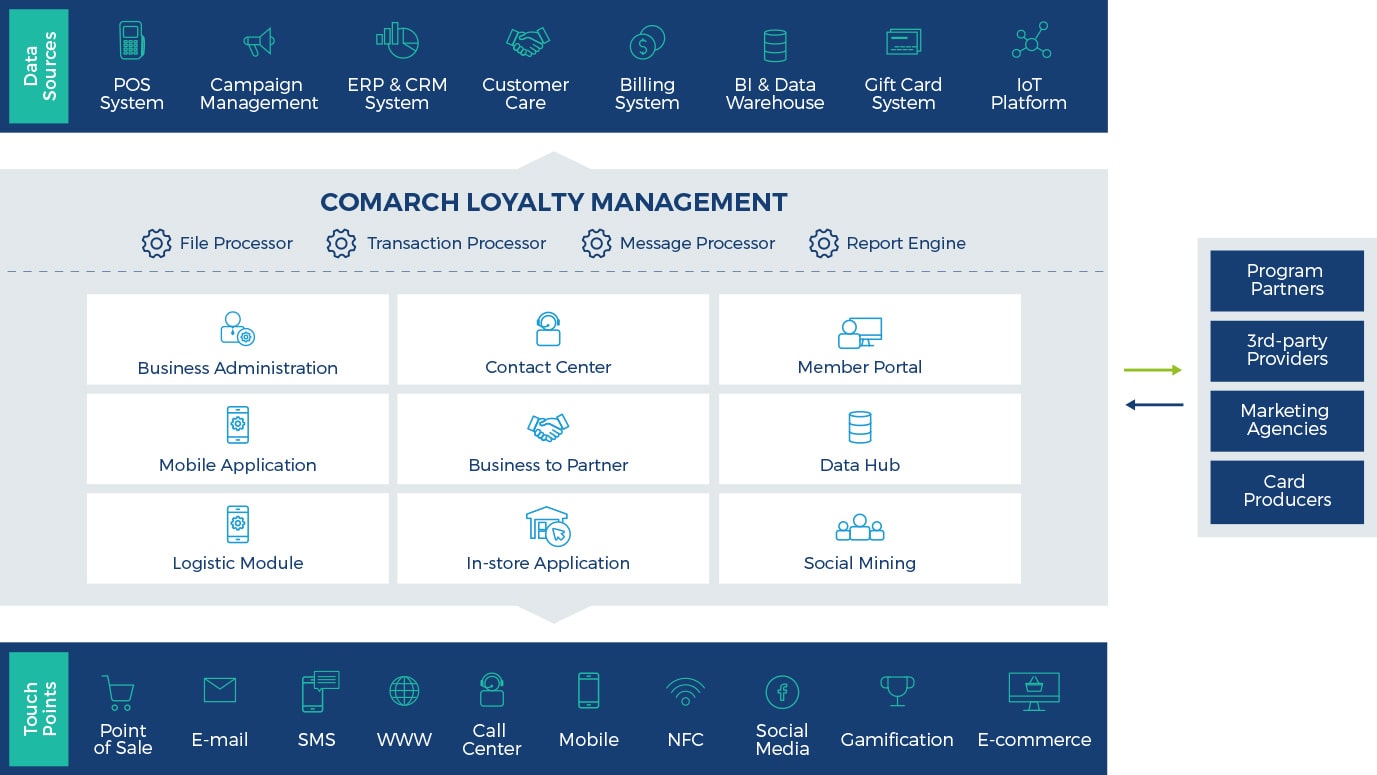 Data Sources

POS System

Campaign Management

ERP & CRM System

Customer Care

Billing System

BI & Data Warehouse

Gift Card System

IoT Platform

COMARCH LOYALTY MANAGEMENT

File Processor

Transaction Processor

Message Processor

Report Engine

Business Administration

Contact Center

Member Portal

Mobile Application

Business to Partner

Data Hub

Logistic Module

In-store Application

Social Mining

Program Partners

3rd-party Providers

Marketing Agencies

Card Producers

Touch Points

Point of Sale

E-mail

SMS

WWW

Call Center

Mobile

NFC

Social Media

Gamification

E-commerce